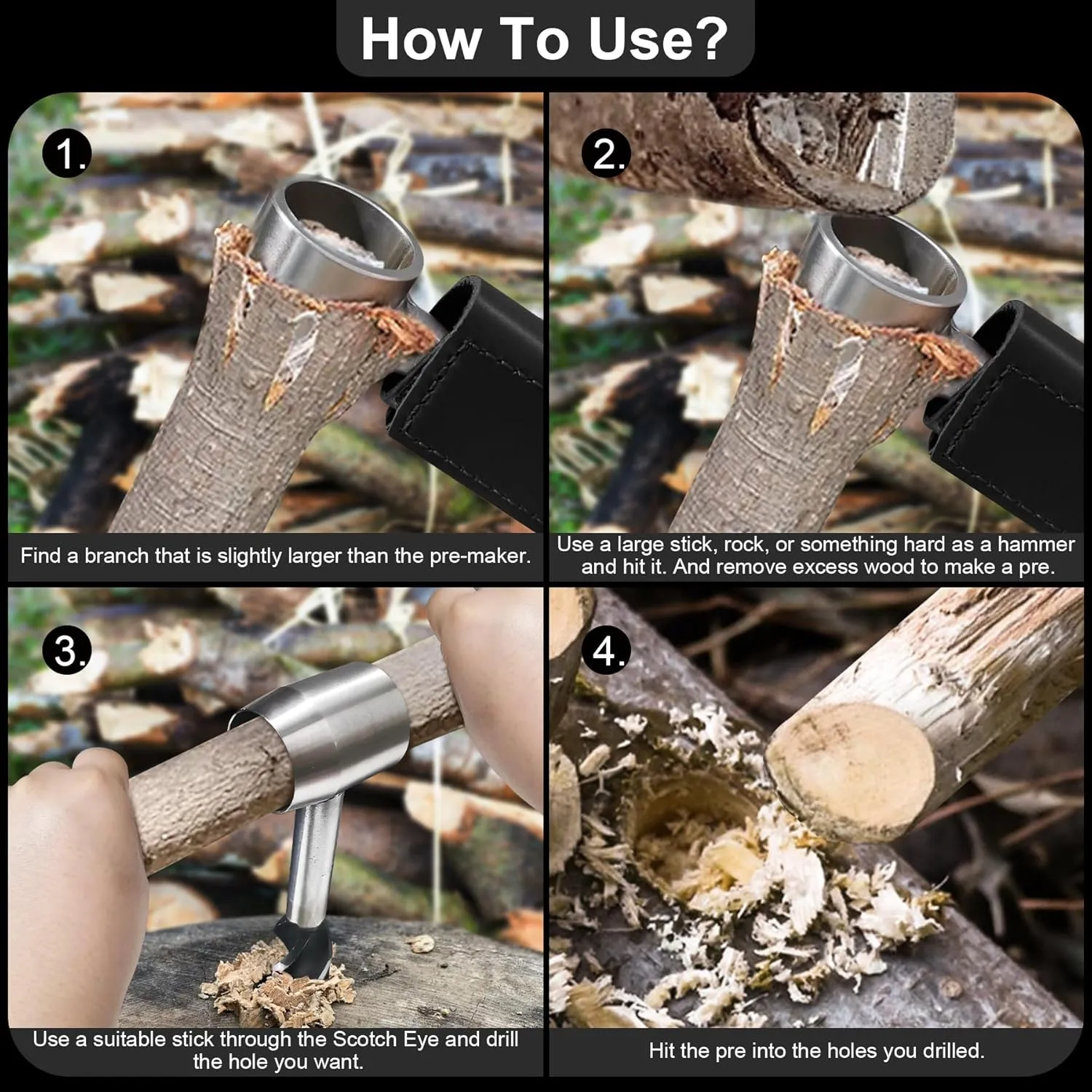 How To Use?

1.

Find a branch that is slightly larger than the pre-maker.

2.

Use a large stick, rock, or something hard as a hammer and hit it. And remove excess wood to make a pre.

3.

Use a suitable stick through the Scotch Eye and drill the hole you want.

4.

Hit the pre into the holes you drilled.