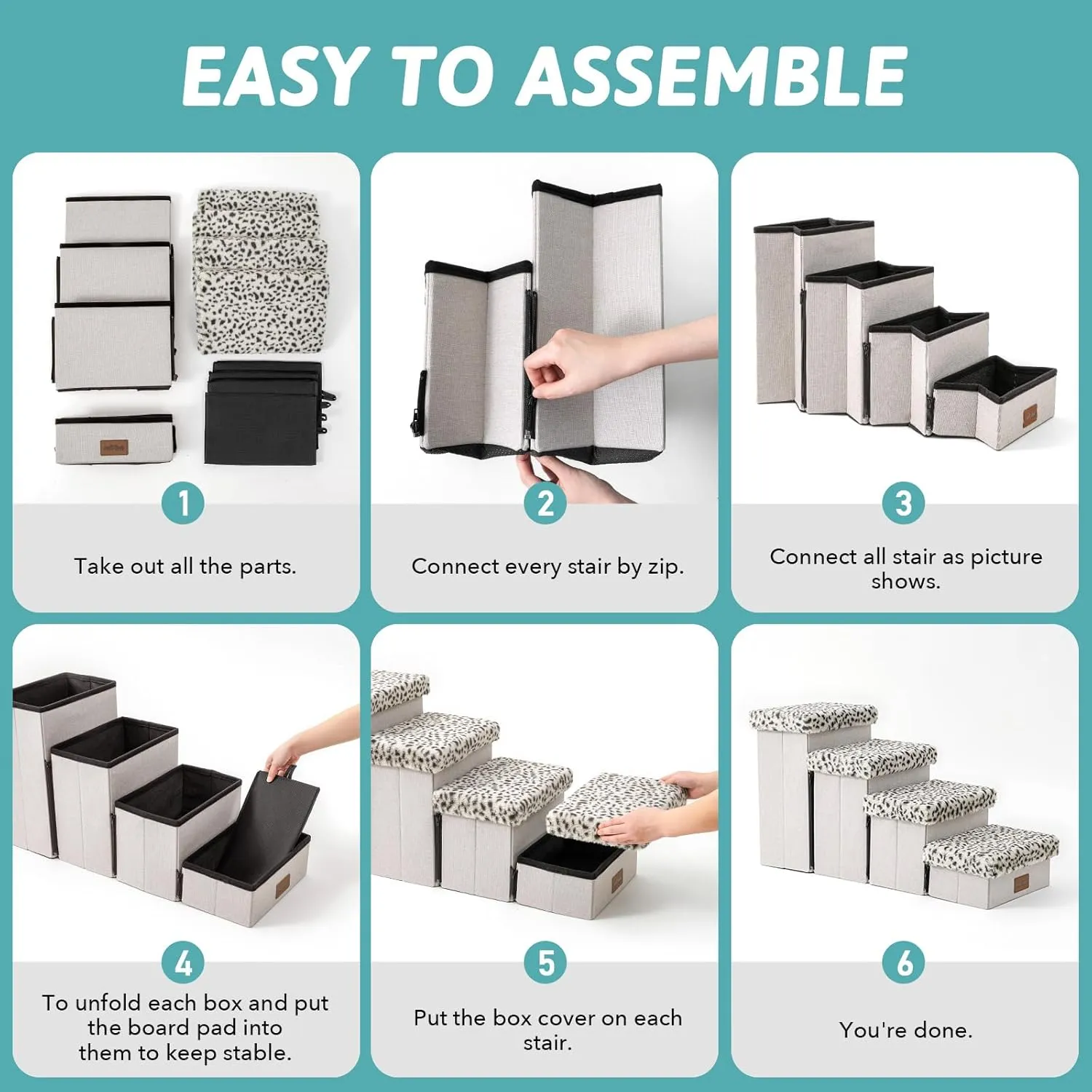 EASY TO ASSEMBLE

1

Take out all the parts.

2

Connect every stair by zip.

3

Connect all stair as picture shows.

4

To unfold each box and put the board pad into them to keep stable.

5

Put the box cover on each stair.

6

You're done.