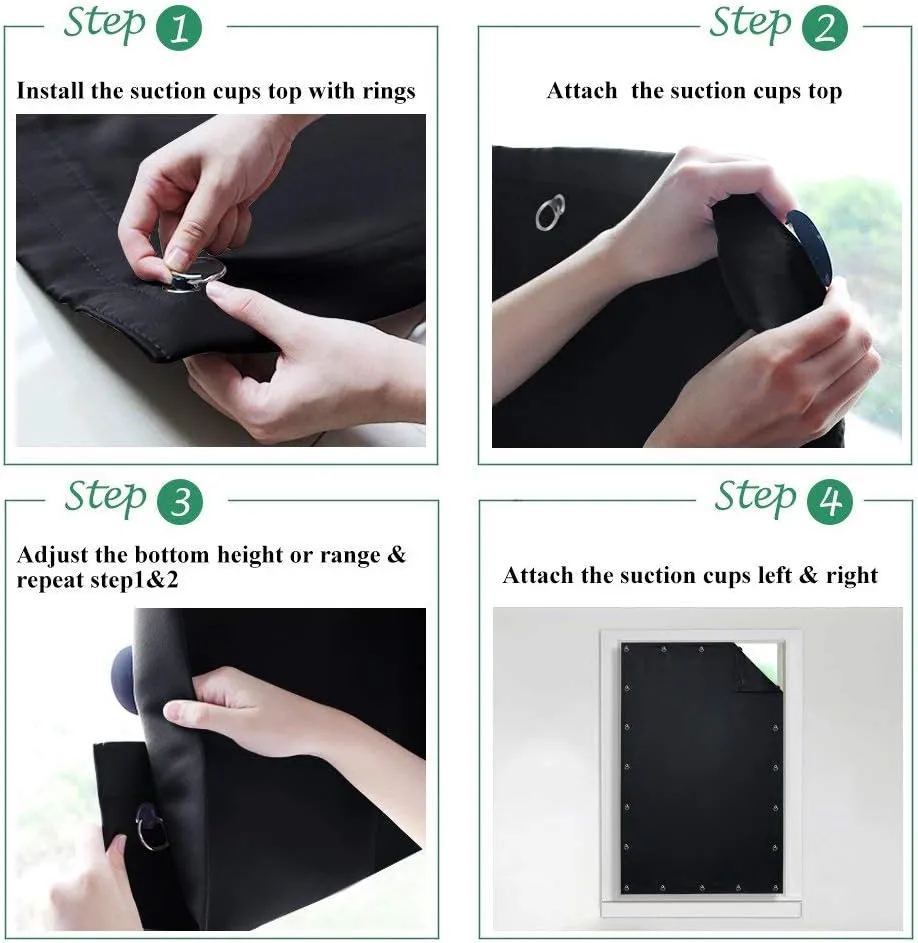 Step 1

Install the suction cups top with rings

Step 2

Attach the suction cups top

Step 3

Adjust the bottom height or range & repeat step1&2

Step 4

Attach the suction cups left & right