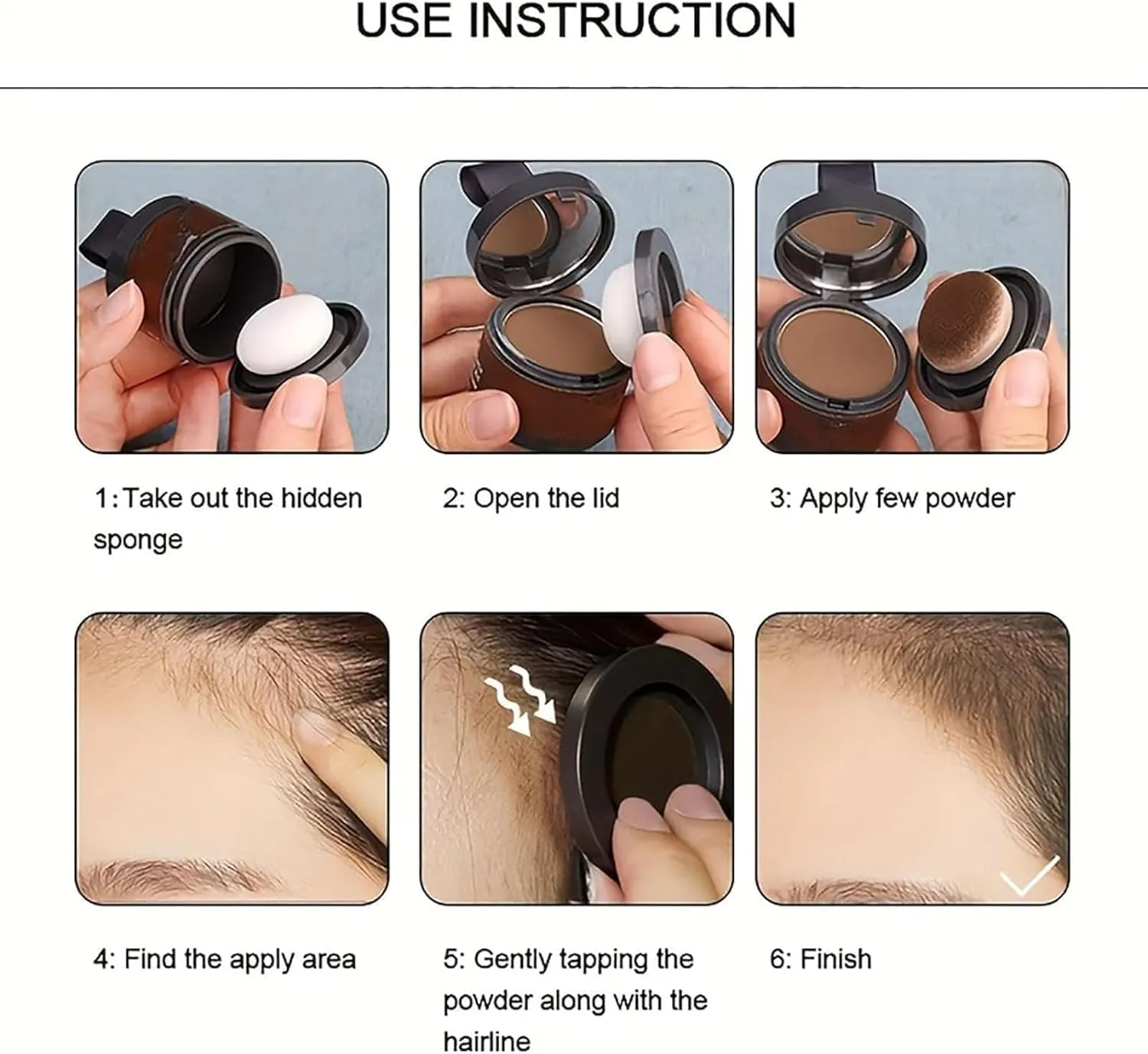 USE INSTRUCTION

1:Take out the hidden sponge

2: Open the lid

3: Apply few powder

4: Find the apply area

5: Gently tapping the powder along with the hairline

6: Finish