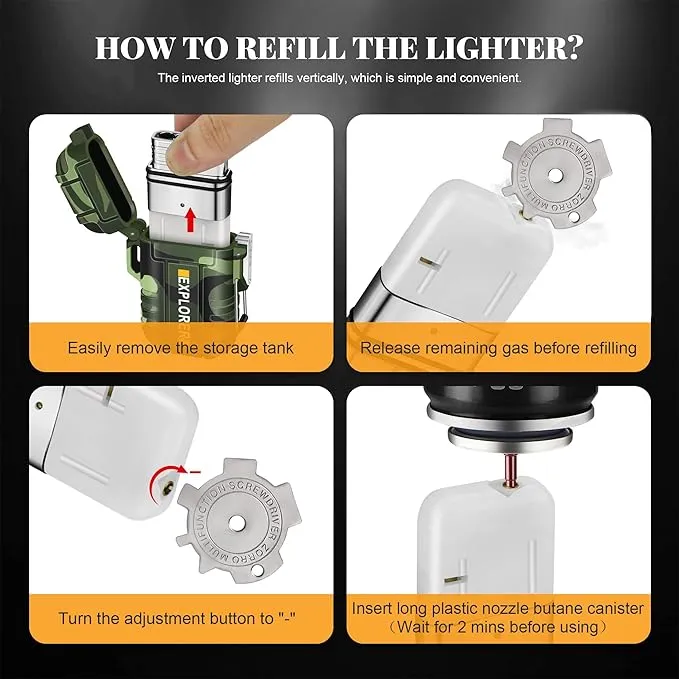 HOW TO REFILL THE LIGHTER?

The inverted lighter refills vertically, which is simple and convenient.

EXPLORER

Easily remove the storage tank

ZORRO MULTIFUNCTION SCREWDRIVER

Release remaining gas before refilling

ZORRO MULTIFUNCTION SCREWDRIVER

Turn the adjustment button to "-"

Insert long plastic nozzle butane canister (Wait for 2 mins before using)